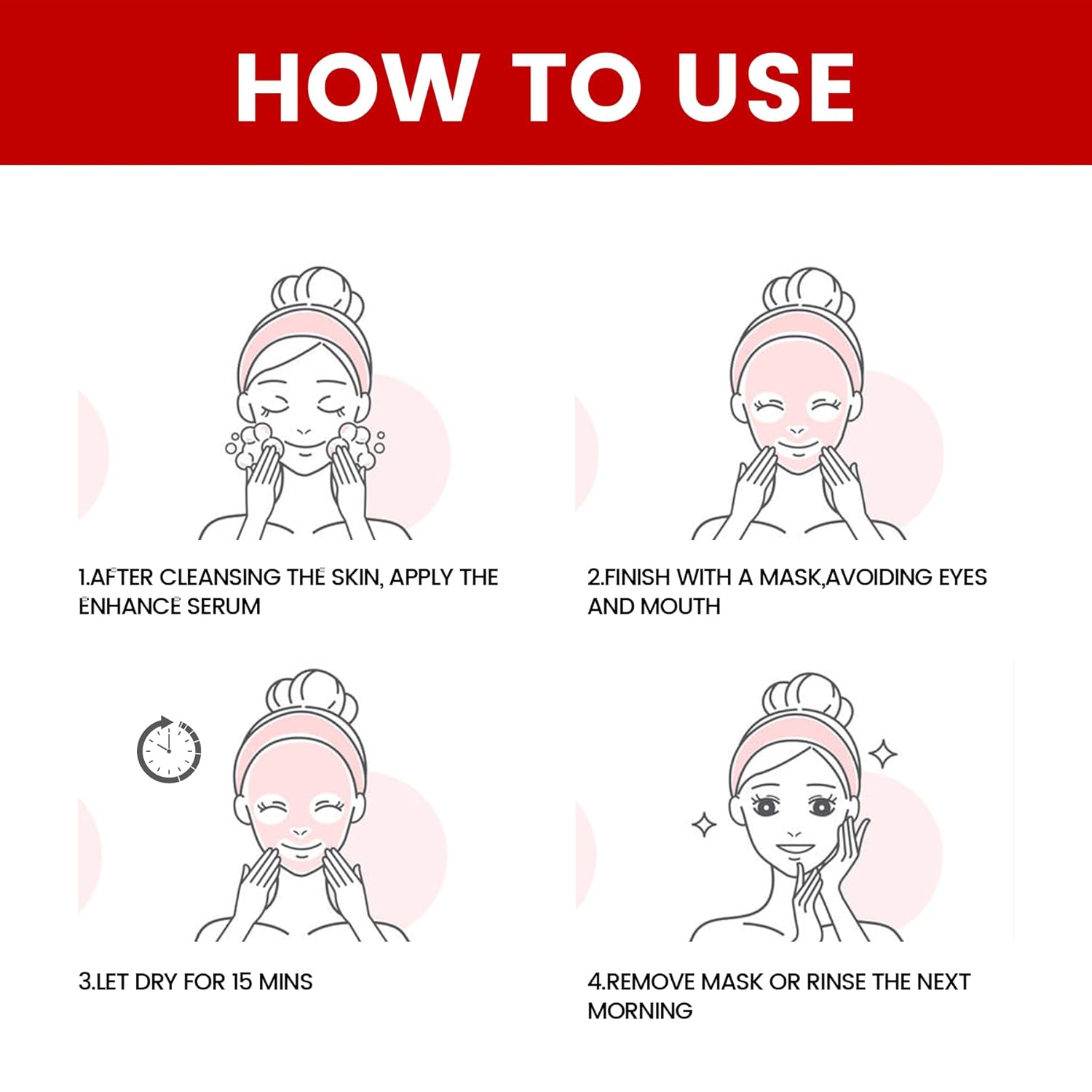 HOW TO USE

1.AFTER CLEANSING THE SKIN, APPLY THE ENHANCE SERUM

2.FINISH WITH A MASK,AVOIDING EYES AND MOUTH

3.LET DRY FOR 15 MINS

4.REMOVE MASK OR RINSE THE NEXT MORNING