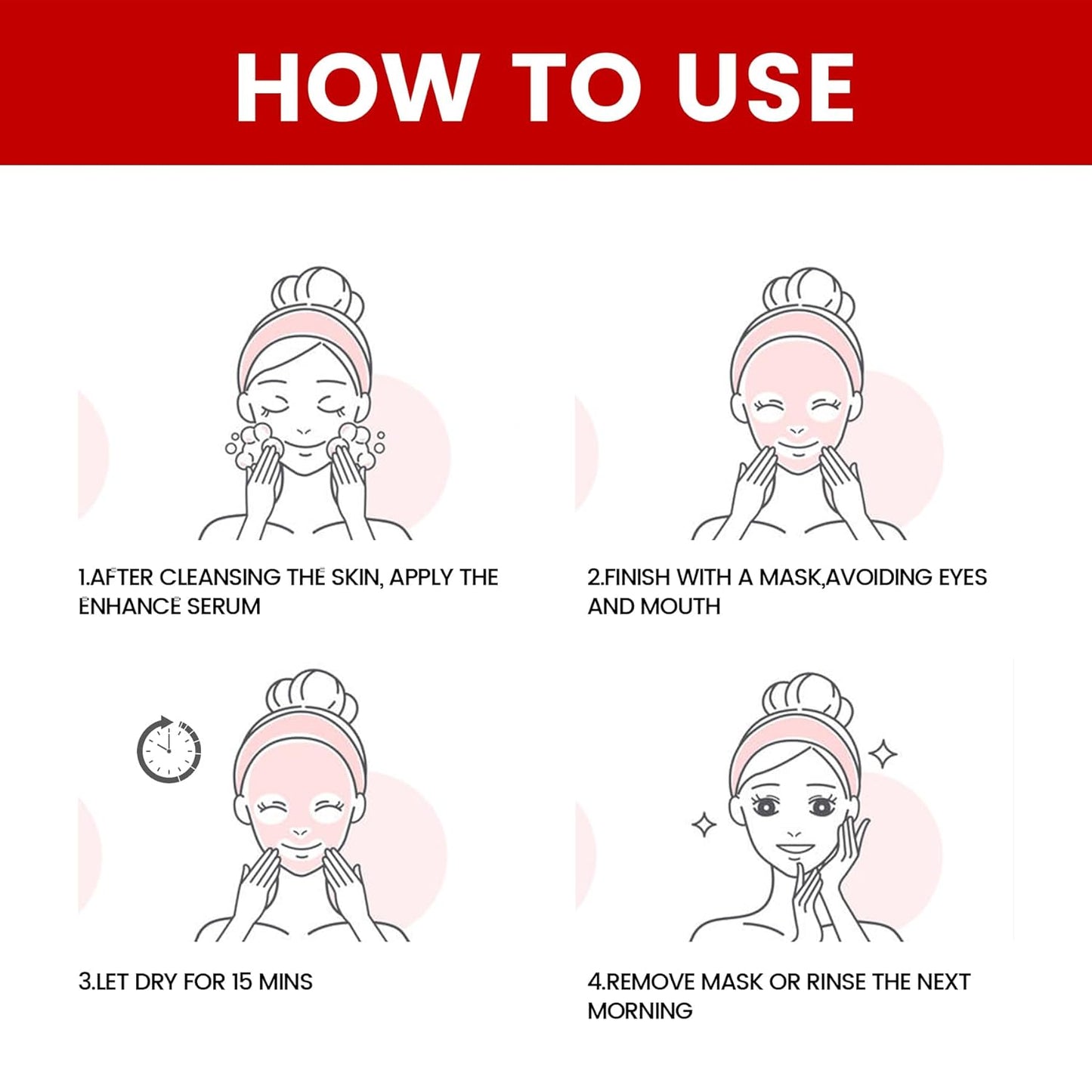 HOW TO USE

1.AFTER CLEANSING THE SKIN, APPLY THE ENHANCE SERUM

2.FINISH WITH A MASK,AVOIDING EYES AND MOUTH

3.LET DRY FOR 15 MINS

4.REMOVE MASK OR RINSE THE NEXT MORNING