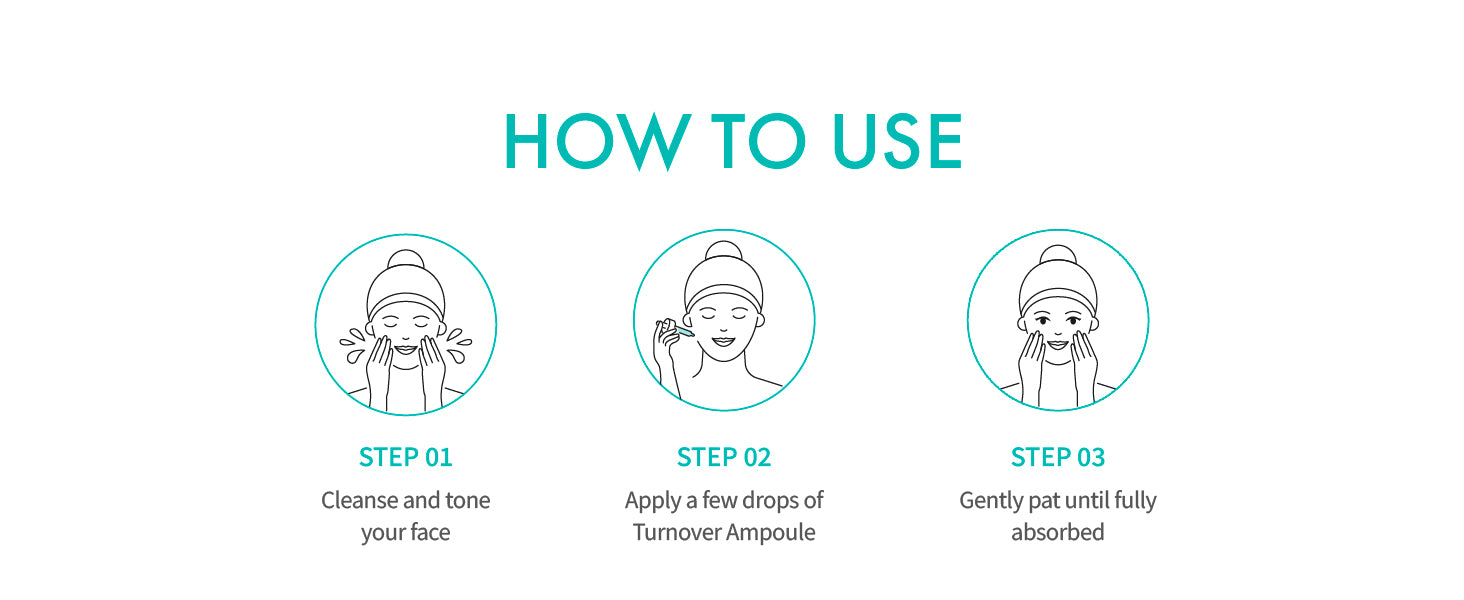 HOW TO USE

STEP 01
Cleanse and tone your face

STEP 02
Apply a few drops of Turnover Ampoule

STEP 03
Gently pat until fully absorbed