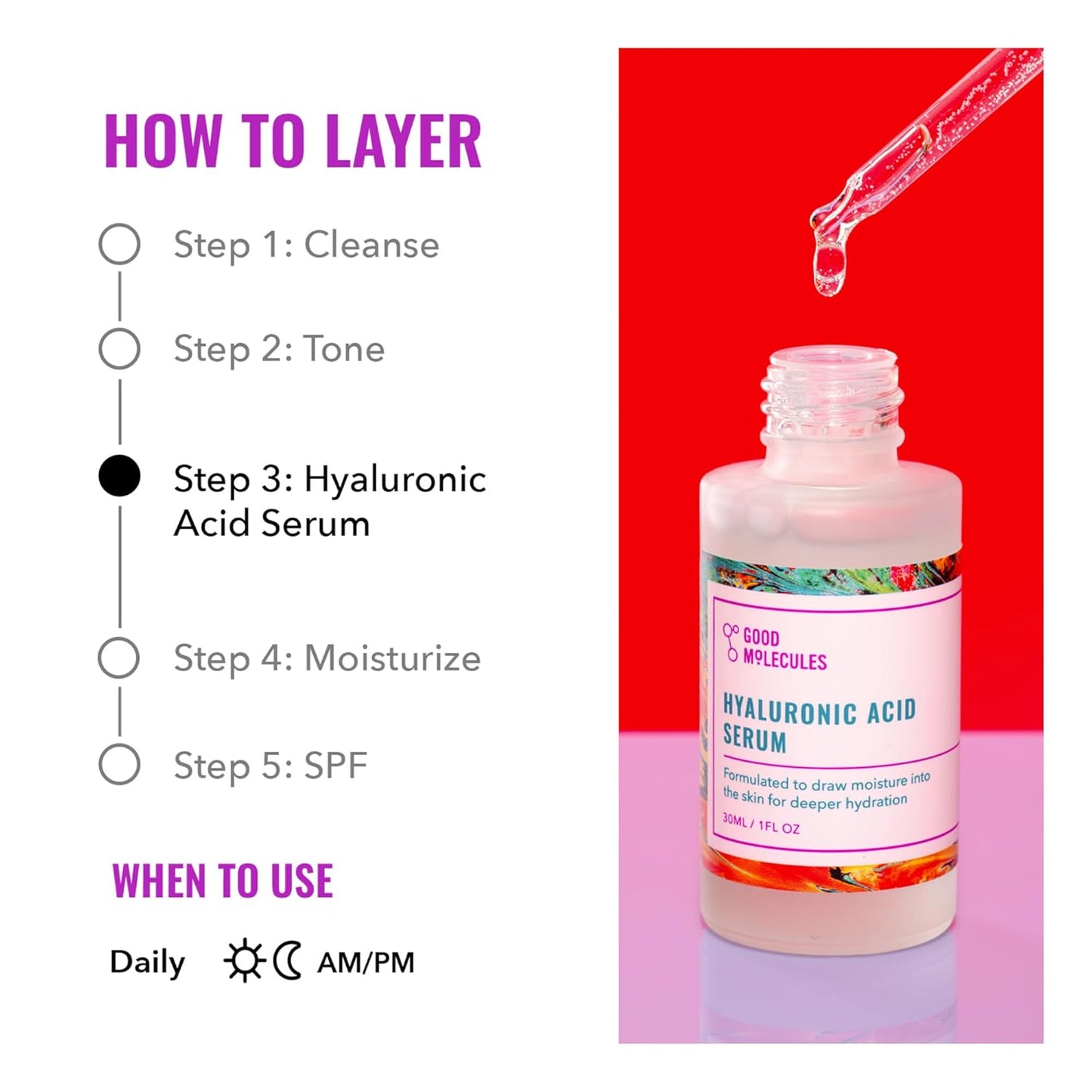 HOW TO LAYER

Step 1: Cleanse

Step 2: Tone

Step 3: Hyaluronic Acid Serum

Step 4: Moisturize

Step 5: SPF

WHEN TO USE

Daily AM/PM

GOOD MOLECULES

HYALURONIC ACID SERUM

Formulated to draw moisture into the skin for deeper hydration

30ML / 1FL OZ