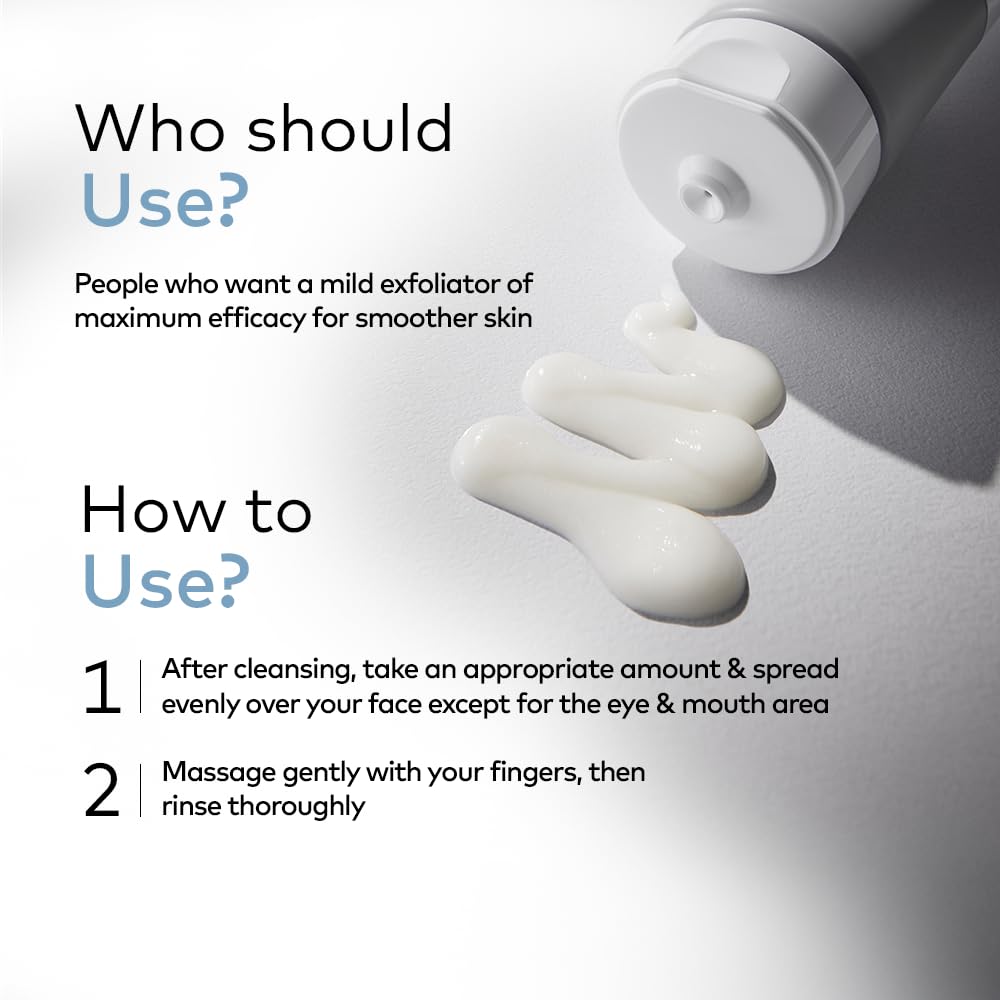 Who should
Use?

People who want a mild exfoliator of maximum efficacy for smoother skin

How to
Use?

1 After cleansing, take an appropriate amount & spread evenly over your face except for the eye & mouth area

2 Massage gently with your fingers, then rinse thoroughly