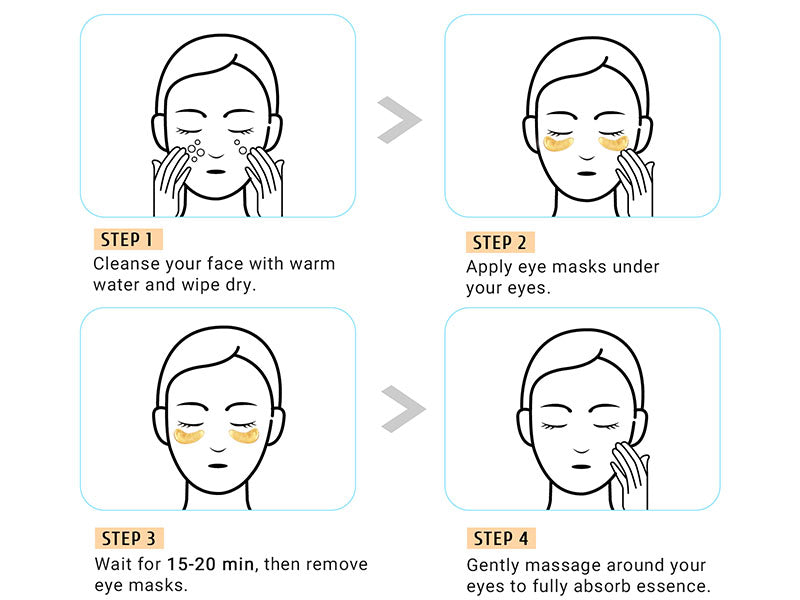 STEP 1
Cleanse your face with warm water and wipe dry.

STEP 2
Apply eye masks under your eyes.

STEP 3
Wait for 15-20 min, then remove eye masks.

STEP 4
Gently massage around your eyes to fully absorb essence.