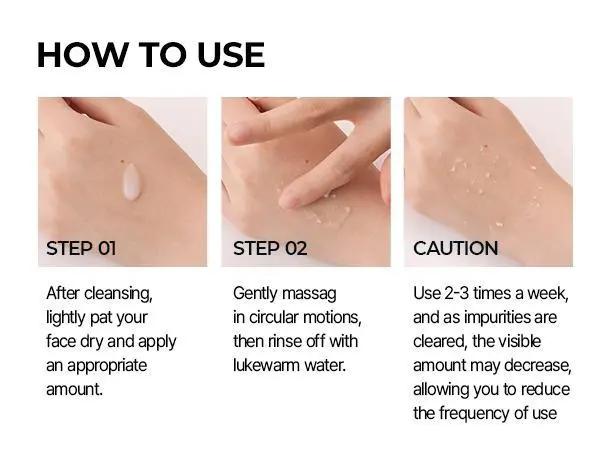 HOW TO USE

STEP 01

After cleansing, lightly pat your face dry and apply an appropriate amount.

STEP 02

Gently massag in circular motions, then rinse off with lukewarm water.

CAUTION

Use 2-3 times a week, and as impurities are cleared, the visible amount may decrease, allowing you to reduce the frequency of use